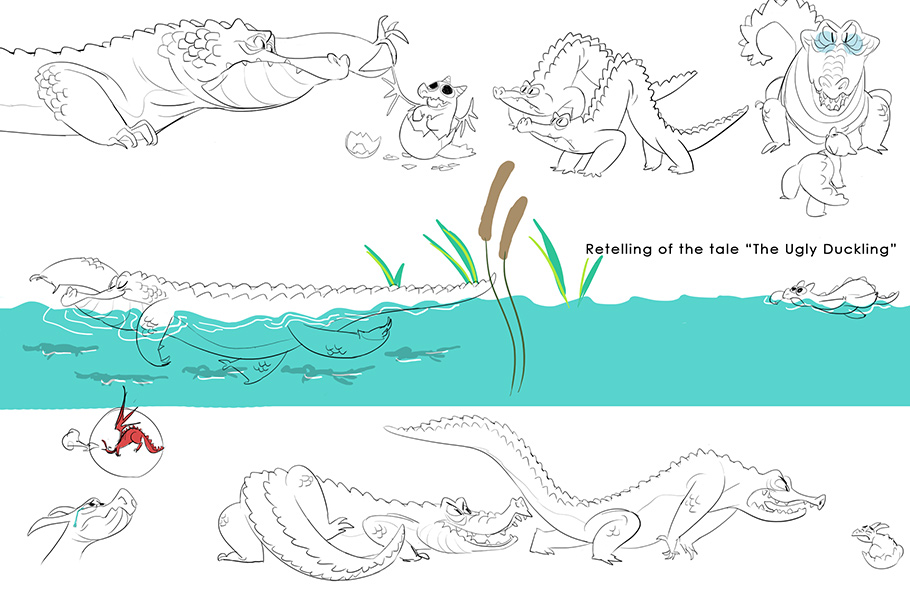 Retelling of the tale "The Ugly Duckling"