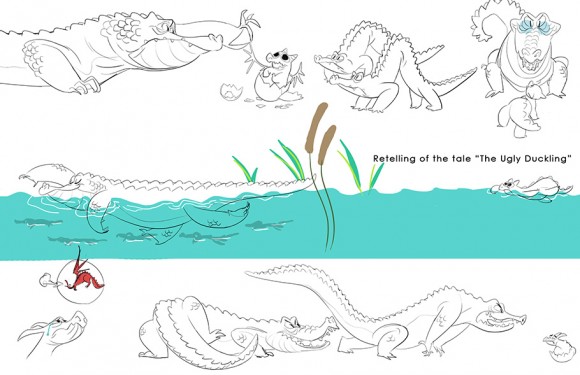 Retelling of the tale "The Ugly Duckling"