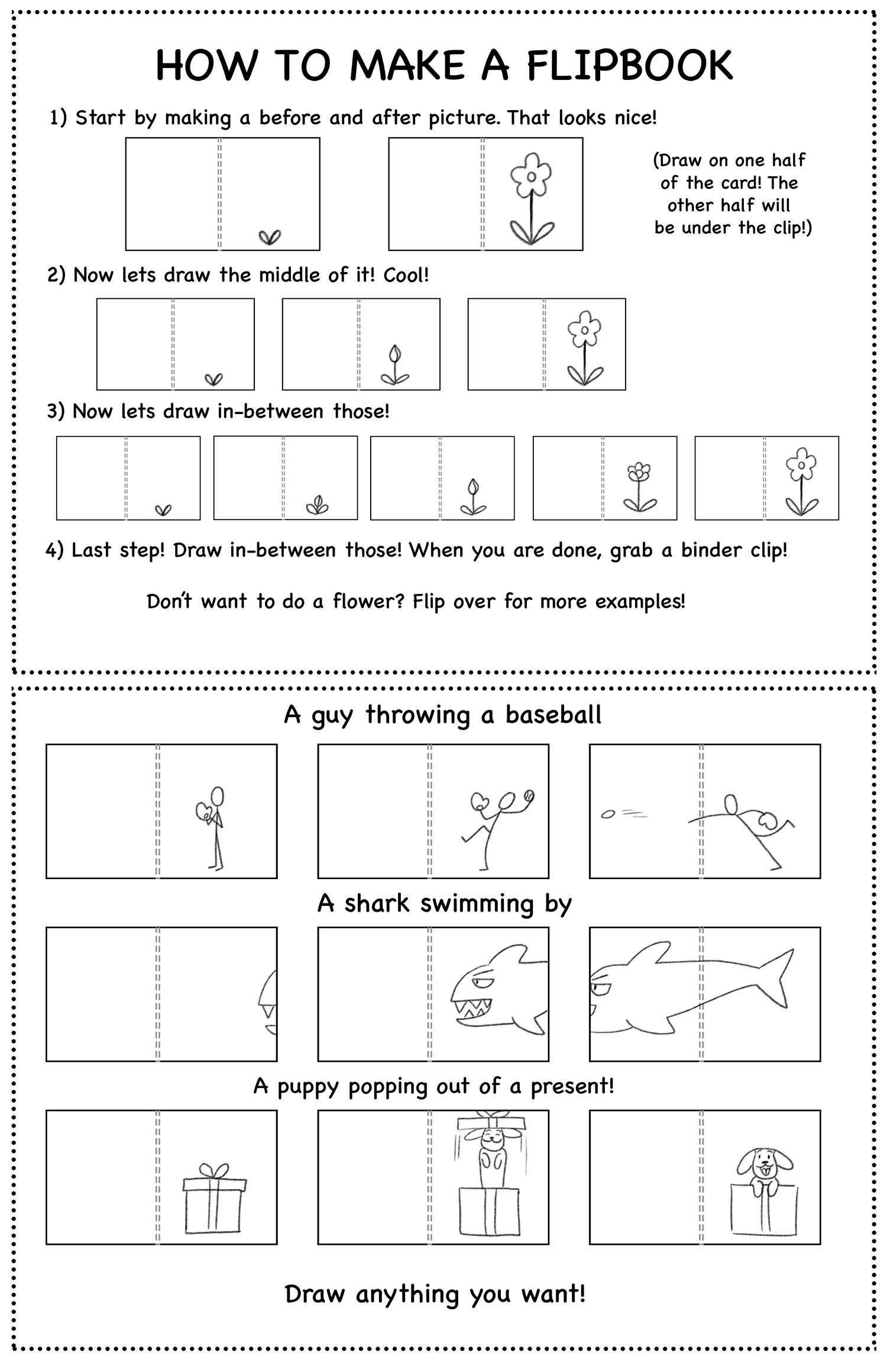 HOW TO MAKE A FLIPBOOK

1) Start by making a before and after picture. That looks nice!

(Draw on one half of the card! The other half will be under the clip!)

2) Now lets draw the middle of it! Cool!

3) Now lets draw in-between those!

4) Last step! Draw in-between those! When you are done, grab a binder clip!

Don't want to do a flower? Flip over for more examples!

A guy throwing a baseball

A shark swimming by

A puppy popping out of a present!

Draw anything you want!